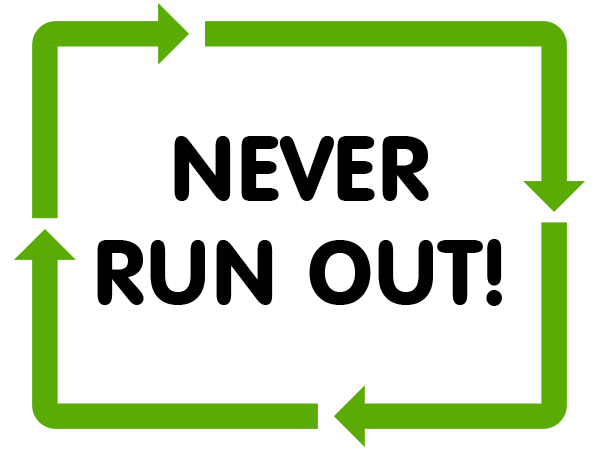 NEVER
RUN OUT!